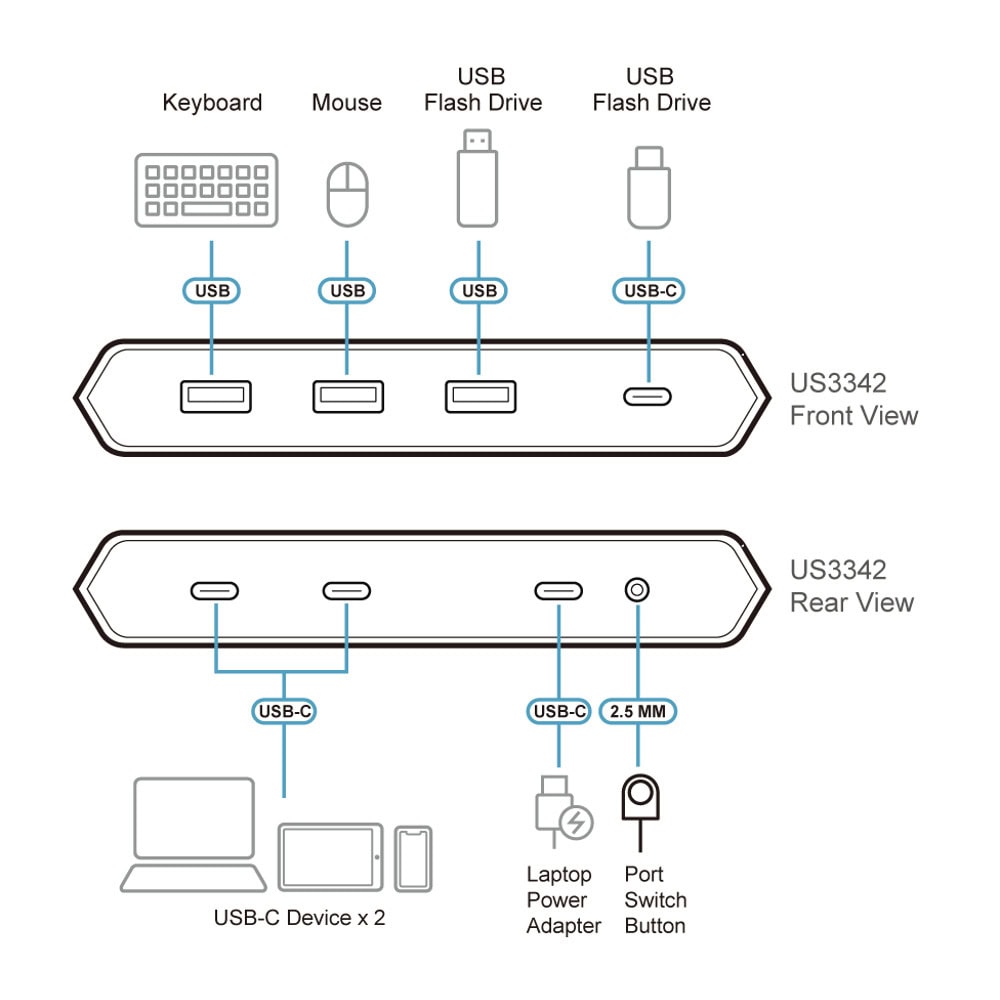 Keyboard
Mouse
USB Flash Drive
USB Flash Drive

USB
USB
USB
USB-C

US3342
Front View

US3342
Rear View

USB-C
USB-C
2.5 MM

USB-C Device x 2
Laptop Power Adapter
Port Switch Button