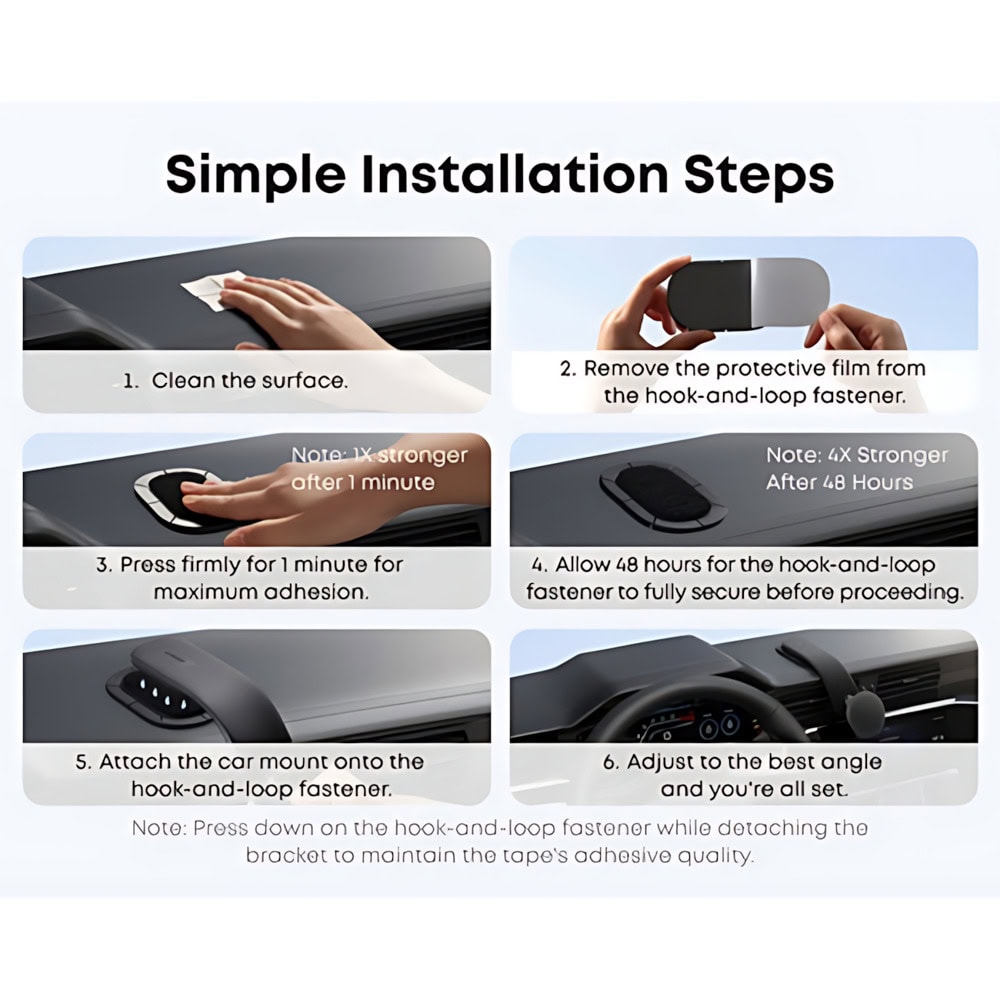 Simple Installation Steps

1. Clean the surface.

2. Remove the protective film from the hook-and-loop fastener.

Note: 1X stronger after 1 minute

3. Press firmly for 1 minute for maximum adhesion.

Note: 4X Stronger After 48 Hours

4. Allow 48 hours for the hook-and-loop fastener to fully secure before proceeding.

5. Attach the car mount onto the hook-and-loop fastener.

6. Adjust to the best angle and you're all set.

Note: Press down on the hook-and-loop fastener while detaching the bracket to maintain the tape's adhesive quality.