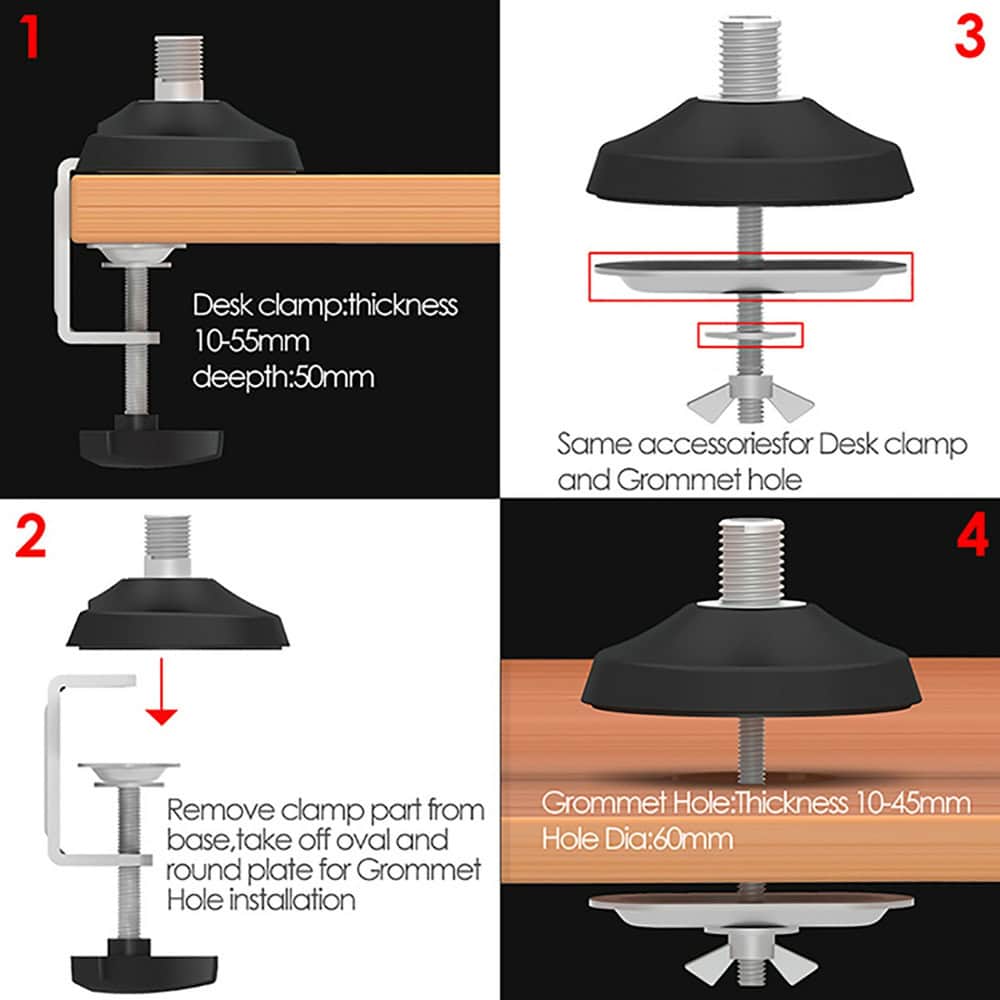 1

Desk clamp:thickness 10-55mm deepth:50mm

3

Same accessoriesfor Desk clamp and Grommet hole

2

Remove clamp part from base,take off oval and round plate for Grommet Hole installation

4

Grommet Hole:Thickness 10-45mm Hole Dia:60mm