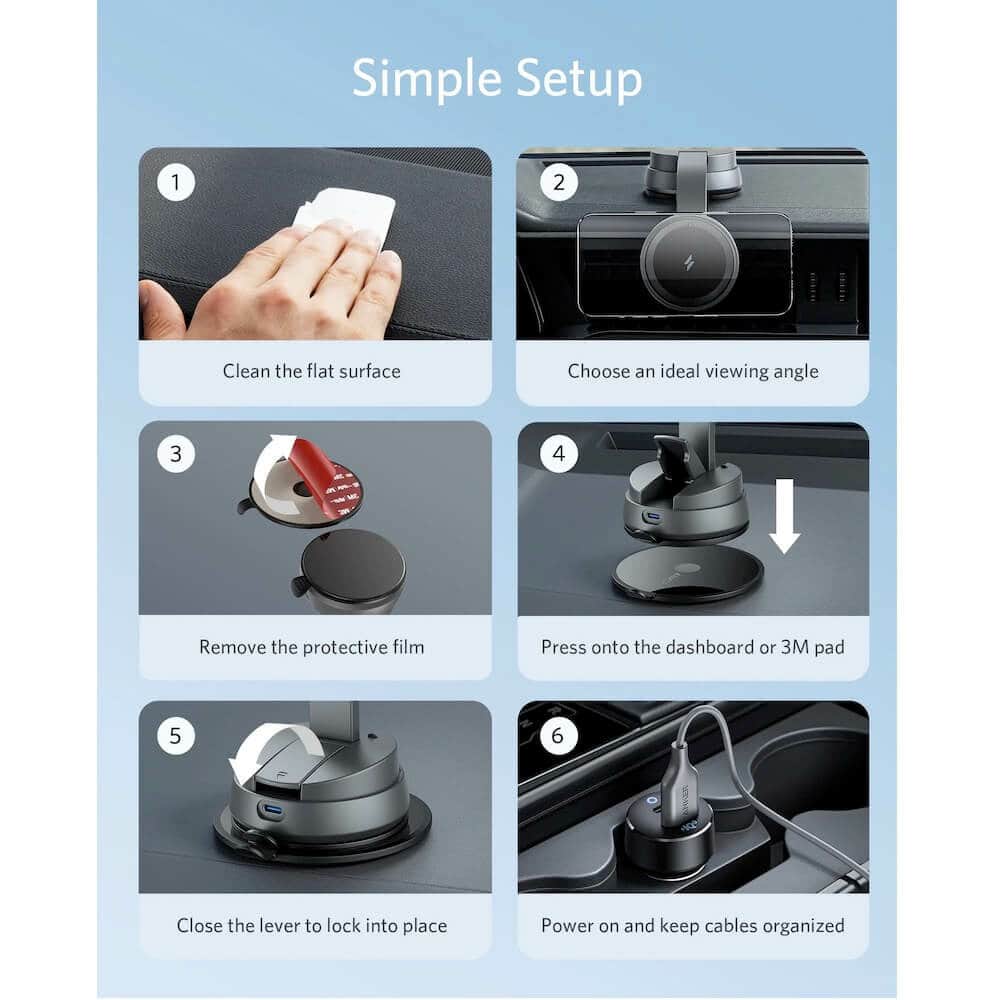 Simple Setup

1

Clean the flat surface

2

Choose an ideal viewing angle

3

Remove the protective film

4

Press onto the dashboard or 3M pad

5

Close the lever to lock into place

6

Power on and keep cables organized