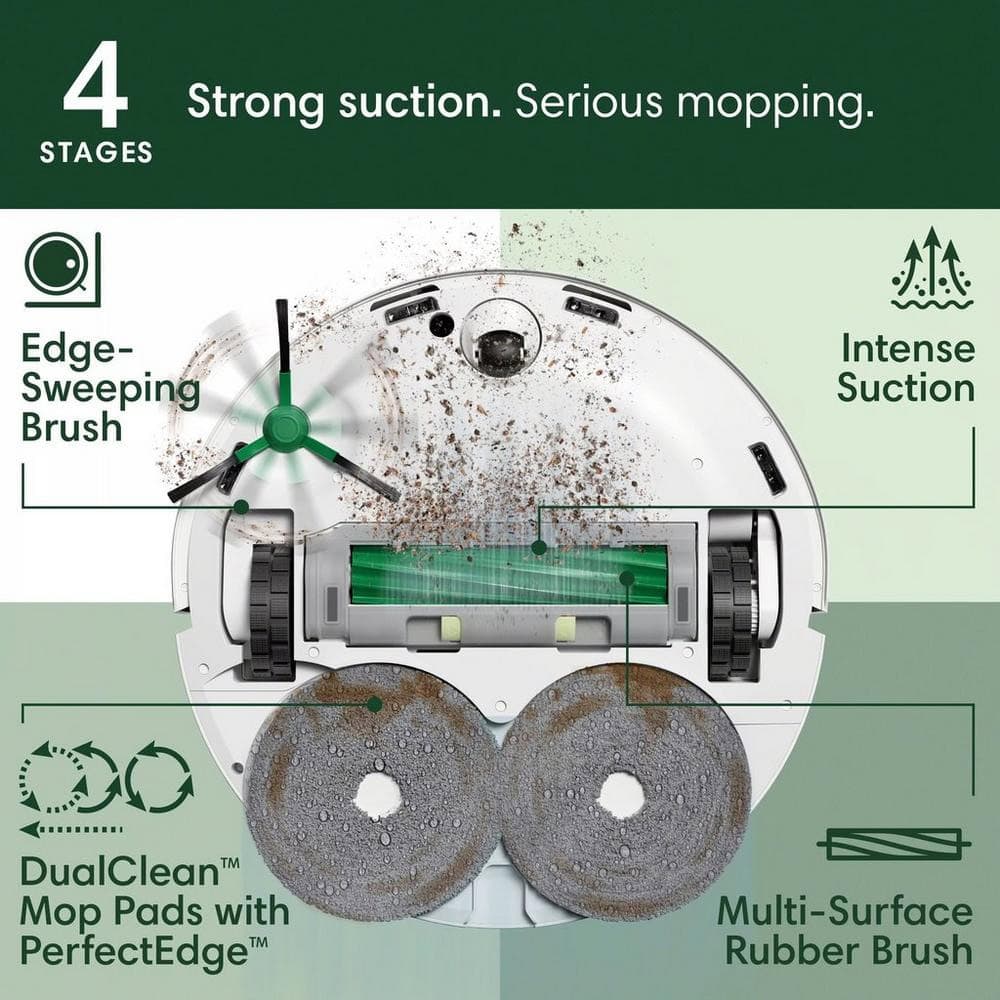 4 STAGES

Strong suction. Serious mopping.

Edge-Sweeping Brush

Intense Suction

DualClean™ Mop Pads with PerfectEdge™

Multi-Surface Rubber Brush